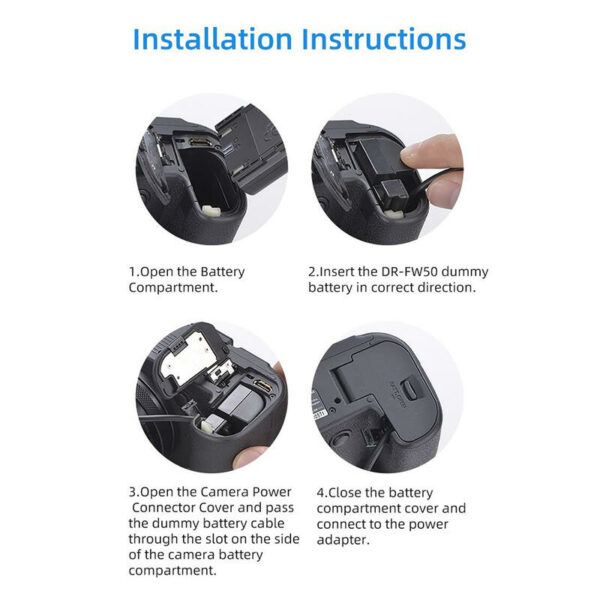 Installation Instructions

1.Open the Battery Compartment.

2.Insert the DR-FW50 dummy battery in correct direction.

3.Open the Camera Power Connector Cover and pass the dummy battery cable through the slot on the side of the camera battery compartment.

4.Close the battery compartment cover and connect to the power adapter.