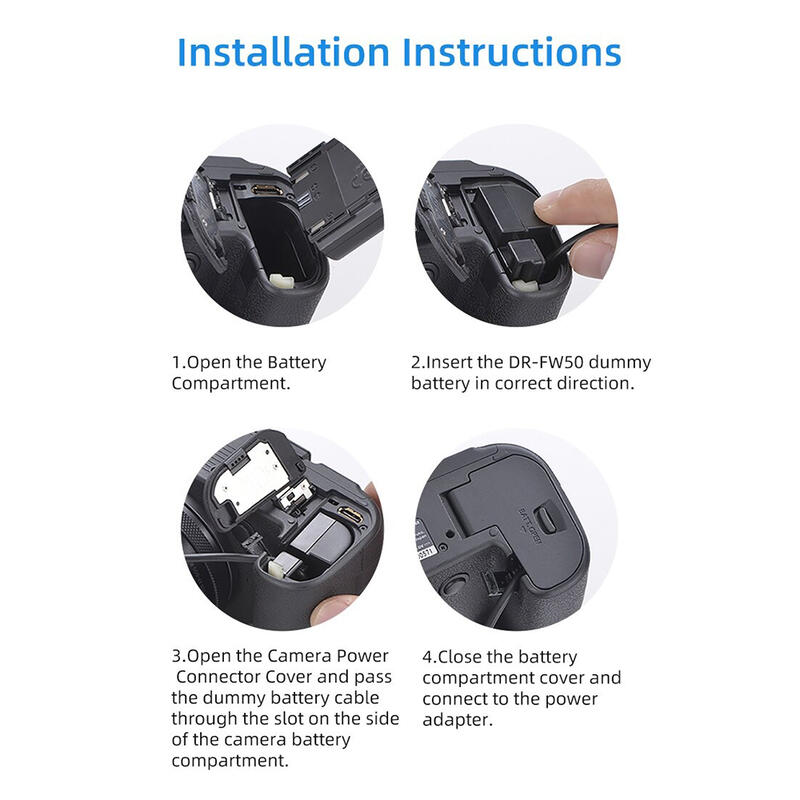 Installation Instructions

1.Open the Battery Compartment.

2.Insert the DR-FW50 dummy battery in correct direction.

3.Open the Camera Power Connector Cover and pass the dummy battery cable through the slot on the side of the camera battery compartment.

4.Close the battery compartment cover and connect to the power adapter.