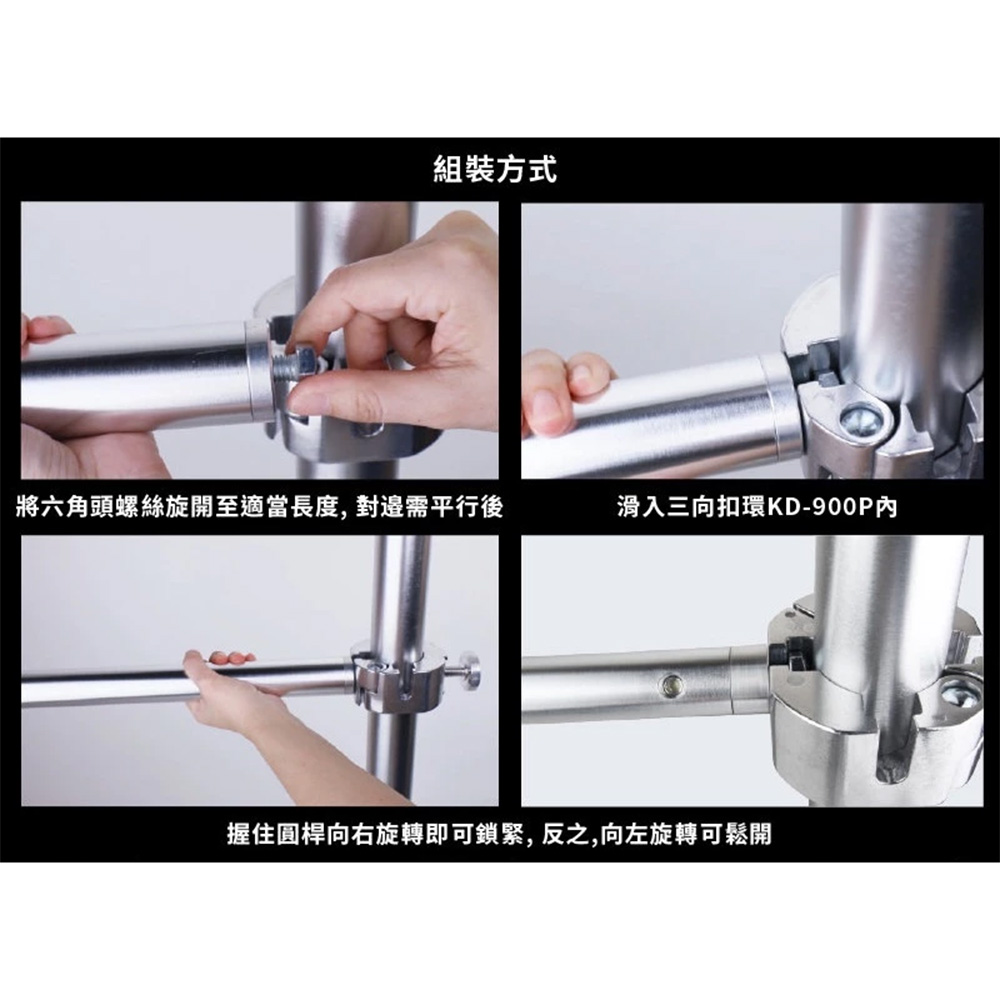 組裝方式

將六角頭螺絲旋開至適當長度, 對邊需平行後

滑入三向扣環KD-900P內

握住圓桿向右旋轉即可鎖緊, 反之,向左旋轉可鬆開